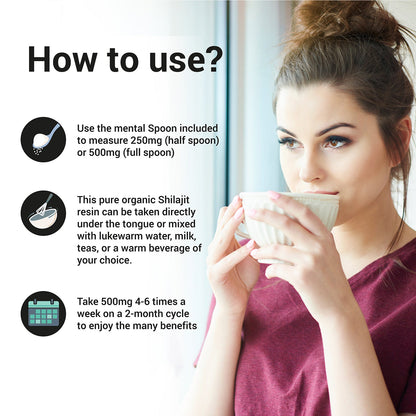 How to use?

Use the mental Spoon included to measure 250mg (half spoon) or 500mg (full spoon)

This pure organic Shilajit resin can be taken directly under the tongue or mixed with lukewarm water, milk, teas, or a warm beverage of your choice.

Take 500mg 4-6 times a week on a 2-month cycle to enjoy the many benefits