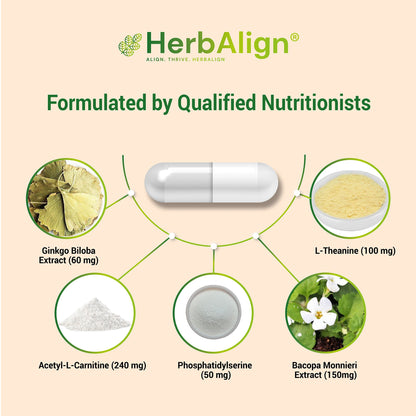 HerbAlign®
ALIGN. THRIVE. HERBALIGN

Formulated by Qualified Nutritionists

Ginkgo Biloba Extract (60 mg)

L-Theanine (100 mg)

Acetyl-L-Carnitine (240 mg)

Phosphatidylserine (50 mg)

Bacopa Monnieri Extract (150mg)